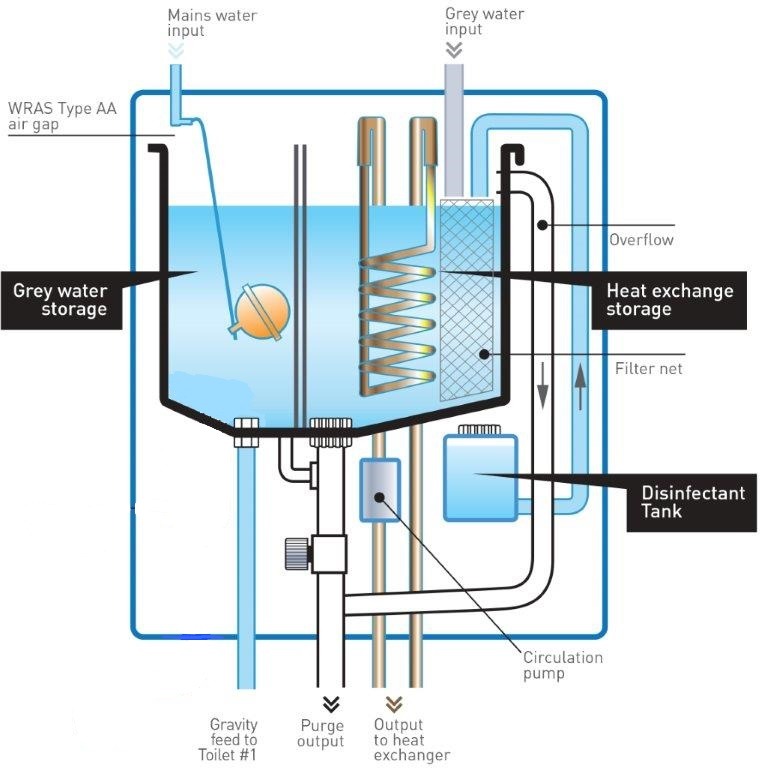 Mains water input

Grey water input

WRAS Type AA air gap

Overflow

Grey water storage

Heat exchange storage

Filter net

Disinfectant Tank

Circulation pump

Gravity feed to Toilet #1

Purge output

Output to heat exchanger